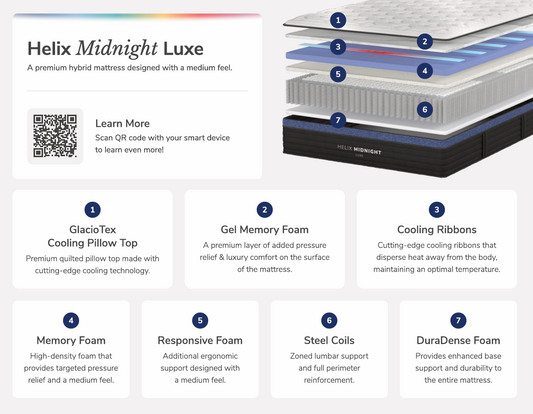 Helix Midnight Luxe

A premium hybrid mattress designed with a medium feel.

Learn More
Scan QR code with your smart device to learn even more!

1
2
3
4
5
6
7

HELIX MIDNIGHT
LUXE

1
GlacioTex Cooling Pillow Top
Premium quilted pillow top made with cutting-edge cooling technology.

2
Gel Memory Foam
A premium layer of added pressure relief & luxury comfort on the surface of the mattress.

3
Cooling Ribbons
Cutting-edge cooling ribbons that disperse heat away from the body, maintaining an optimal temperature.

4
Memory Foam
High-density foam that provides targeted pressure relief and a medium feel.

5
Responsive Foam
Additional ergonomic support designed with a medium feel.

6
Steel Coils
Zoned lumbar support and full perimeter reinforcement.

7
DuraDense Foam
Provides enhanced base support and durability to the entire mattress.