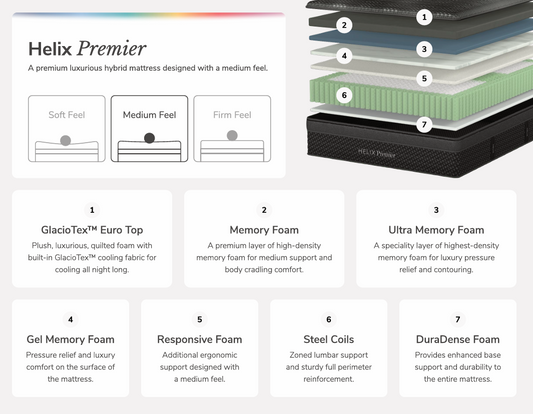 Helix Premier

A premium luxurious hybrid mattress designed with a medium feel.

Soft Feel

Medium Feel

Firm Feel

1

2

3

4

5

6

7

HELIX Premier

1

GlacioTex™ Euro Top

Plush, luxurious, quilted foam with built-in GlacioTex™ cooling fabric for cooling all night long.

2

Memory Foam

A premium layer of high-density memory foam for medium support and body cradling comfort.

3

Ultra Memory Foam

A speciality layer of highest-density memory foam for luxury pressure relief and contouring.

4

Gel Memory Foam

Pressure relief and luxury comfort on the surface of the mattress.

5

Responsive Foam

Additional ergonomic support designed with a medium feel.

6

Steel Coils

Zoned lumbar support and sturdy full perimeter reinforcement.

7

DuraDense Foam

Provides enhanced base support and durability to the entire mattress.