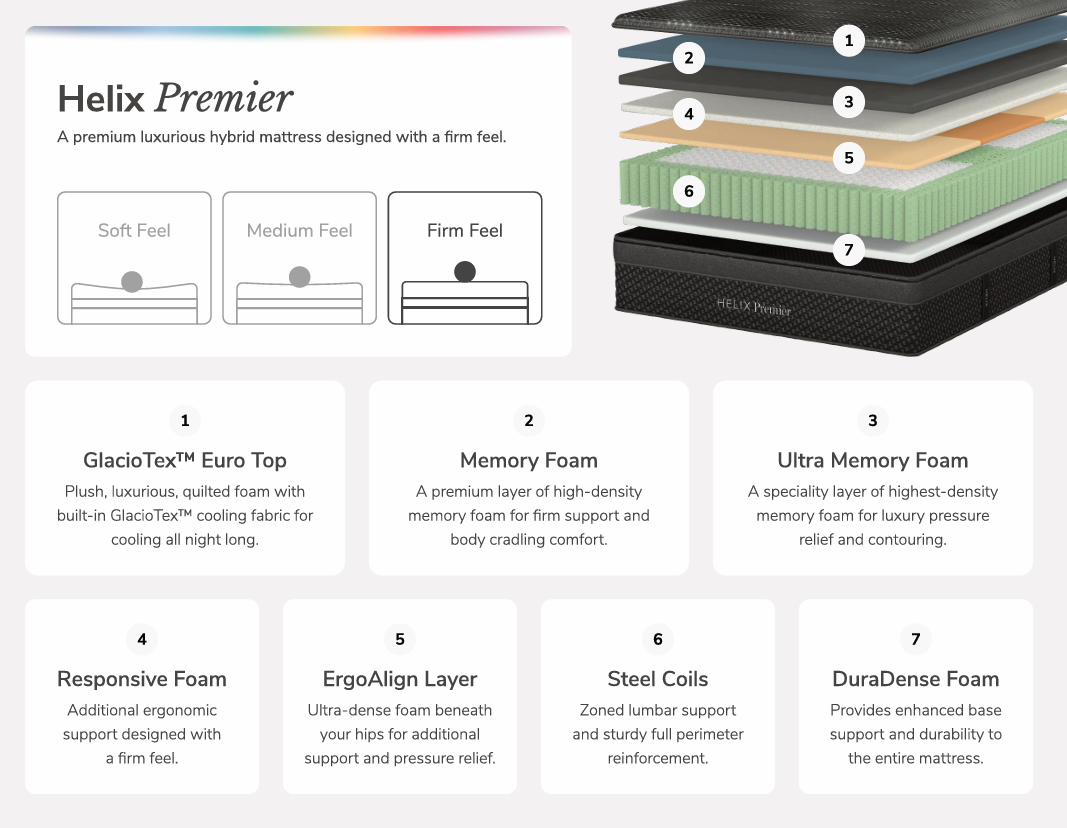 Helix Premier

A premium luxurious hybrid mattress designed with a firm feel.

Soft Feel

Medium Feel

Firm Feel

1
2
3
4
5
6
7

HELIX Premier

1
GlacioTex™ Euro Top
Plush, luxurious, quilted foam with built-in GlacioTex™ cooling fabric for cooling all night long.

2
Memory Foam
A premium layer of high-density memory foam for firm support and body cradling comfort.

3
Ultra Memory Foam
A speciality layer of highest-density memory foam for luxury pressure relief and contouring.

4
Responsive Foam
Additional ergonomic support designed with a firm feel.

5
ErgoAlign Layer
Ultra-dense foam beneath your hips for additional support and pressure relief.

6
Steel Coils
Zoned lumbar support and sturdy full perimeter reinforcement.

7
DuraDense Foam
Provides enhanced base support and durability to the entire mattress.