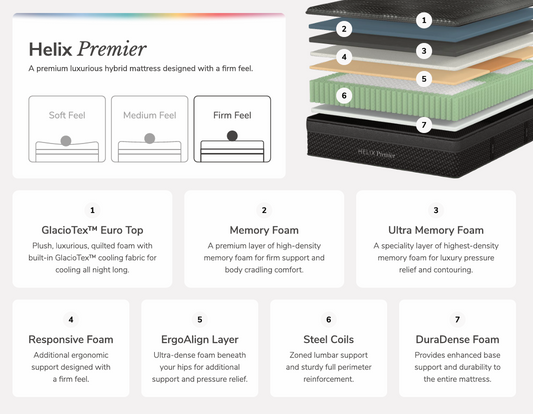 Helix Premier
A premium luxurious hybrid mattress designed with a firm feel.

Soft Feel
Medium Feel
Firm Feel

1
2
3
4
5
6
7

HELIX Premier

1
GlacioTex™ Euro Top
Plush, luxurious, quilted foam with built-in GlacioTex™ cooling fabric for cooling all night long.

2
Memory Foam
A premium layer of high-density memory foam for firm support and body cradling comfort.

3
Ultra Memory Foam
A speciality layer of highest-density memory foam for luxury pressure relief and contouring.

4
Responsive Foam
Additional ergonomic support designed with a firm feel.

5
ErgoAlign Layer
Ultra-dense foam beneath your hips for additional support and pressure relief.

6
Steel Coils
Zoned lumbar support and sturdy full perimeter reinforcement.

7
DuraDense Foam
Provides enhanced base support and durability to the entire mattress.